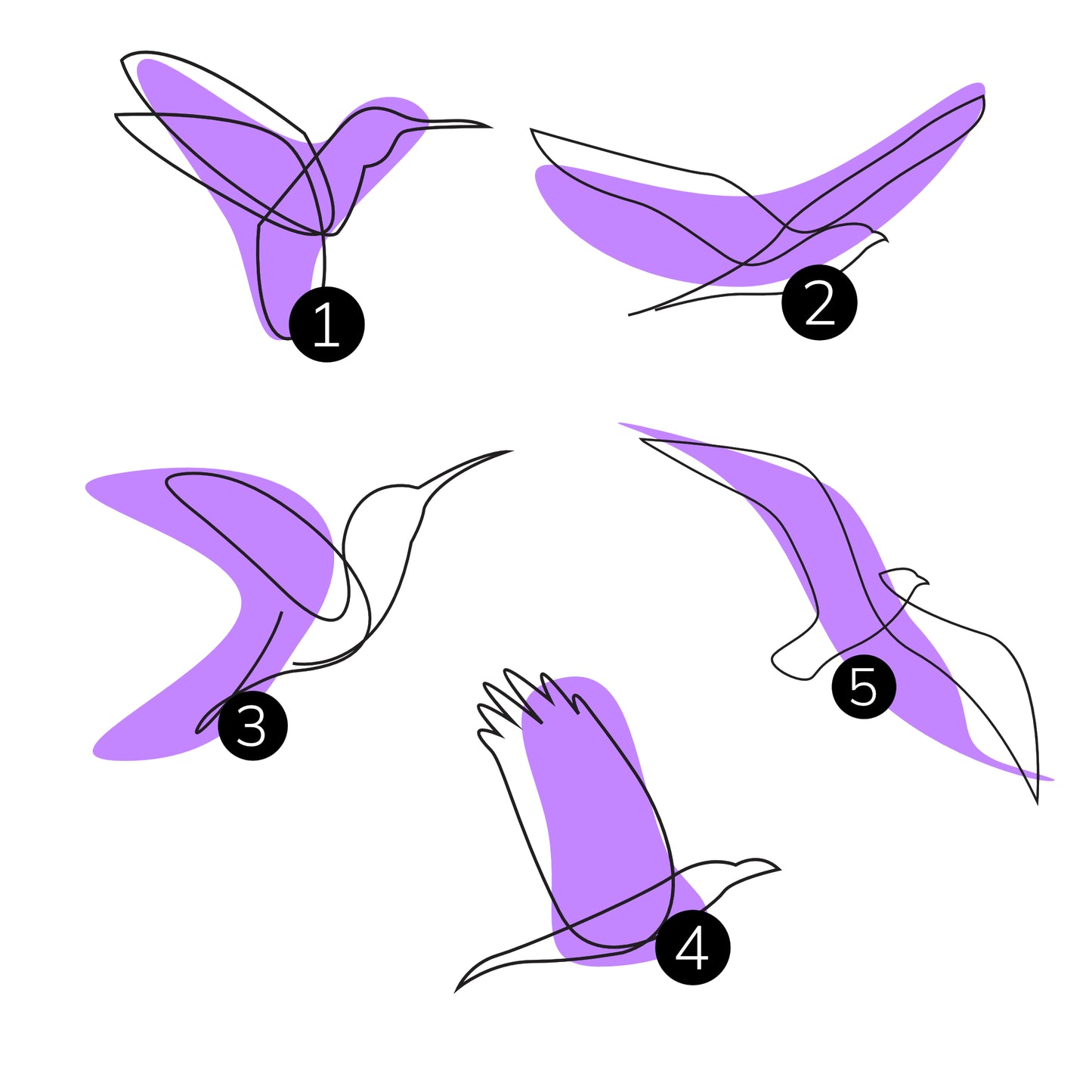 1
2
3
5
4