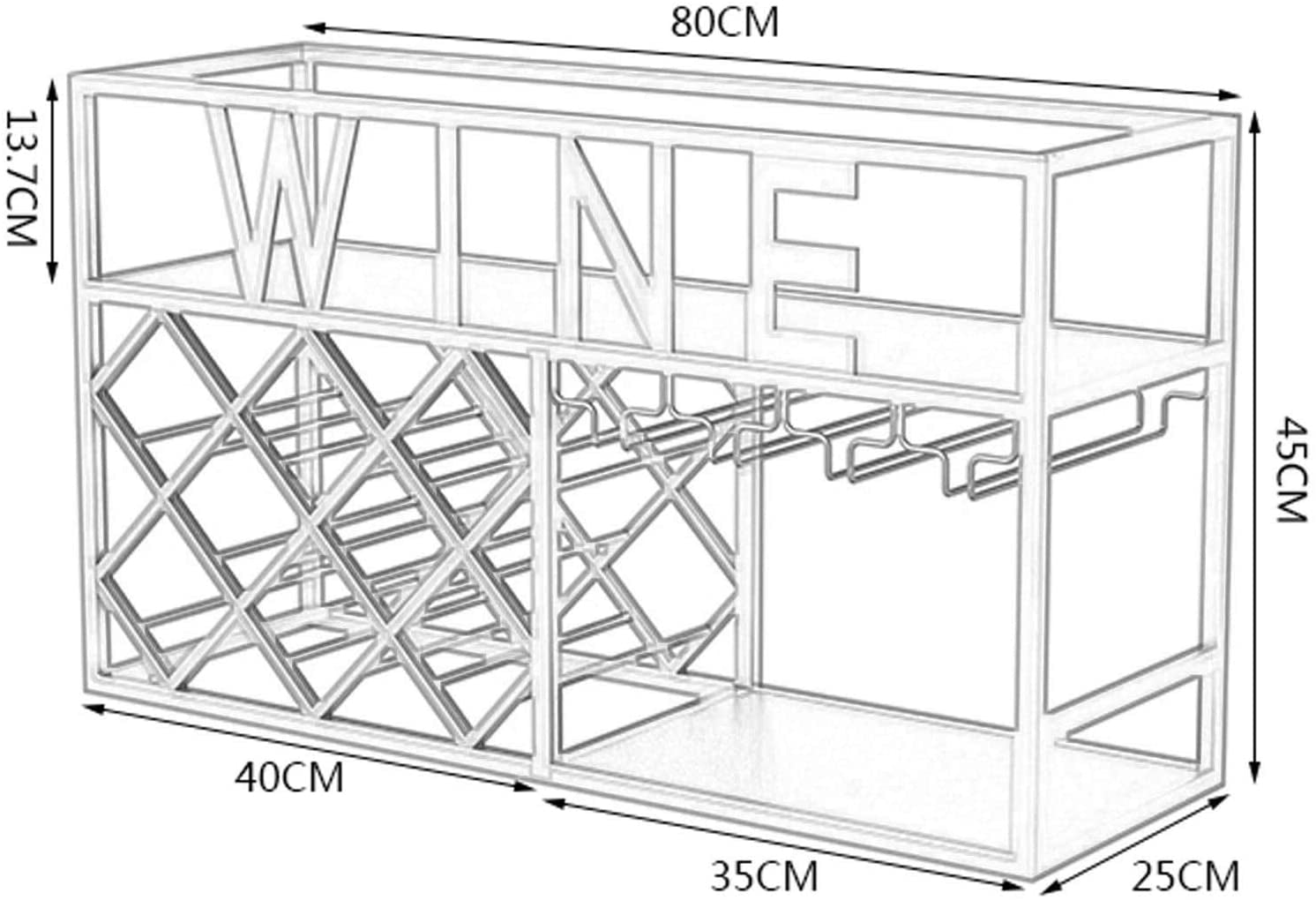 80CM

13.7CM

WINE

45CM

40CM

35CM

25CM